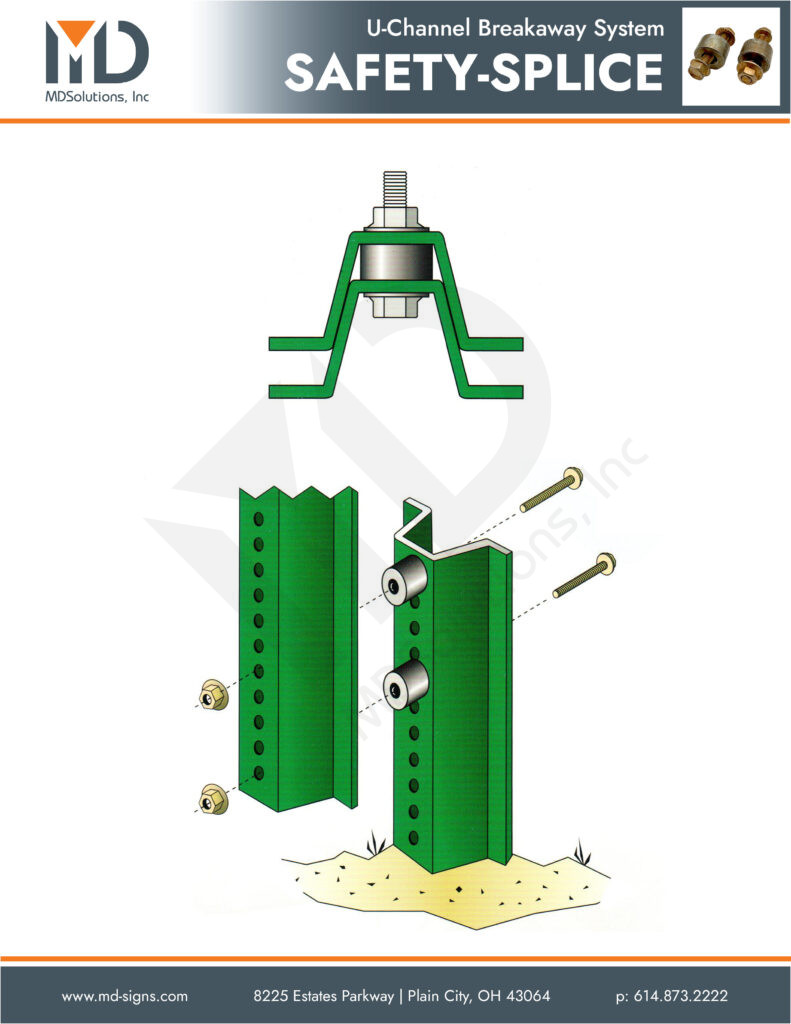 MD
MDSolutions, Inc

U-Channel Breakaway System
SAFETY-SPLICE

MDSolutions, Inc

www.md-signs.com
8225 Estates Parkway | Plain City, OH 43064
p: 614.873.2222